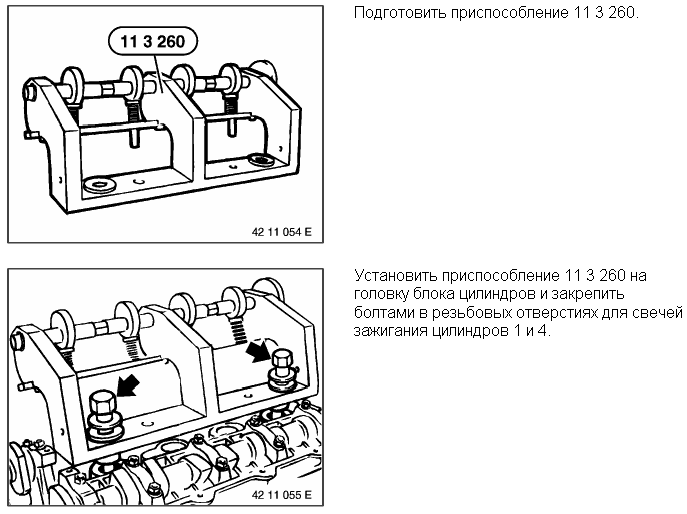 11 3 260

42 11 054 E

Подготовить приспособление 11 3 260.

42 11 055 E

Установить приспособление 11 3 260 на головку блока цилиндров и закрепить болтами в резьбовых отверстиях для свечей зажигания цилиндров 1 и 4.