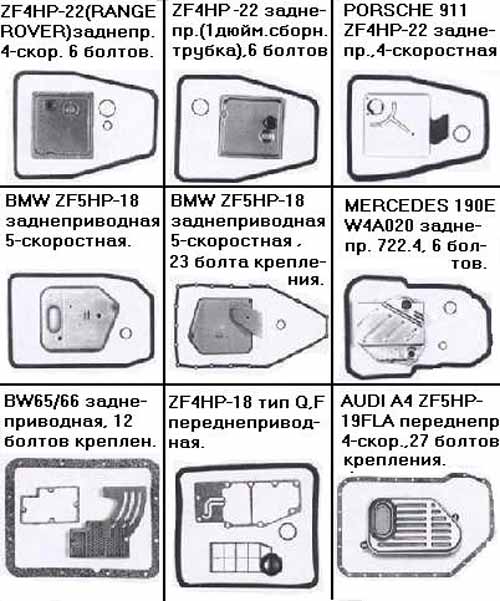 ZF4HP-22(RANGE ROVER)заднепр. 4-скор. 6 болтов.

ZF4HP -22 заднепр.(1дюйм.сборн. трубка),6 болтов

PORSCHE 911 ZF4HP-22 заднепр.,4-скоростная

BMW ZF5HP-18 заднеприводная 5-скоростная.

BMW ZF5HP-18 заднеприводная 5-скоростная , 23 болта крепления.

MERCEDES 190E W4A020 заднепр. 722.4, 6 болтов.

BW65/66 заднеприводная, 12 болтов креплен.

ZF4HP-18 тип Q,F переднеприводная.

AUDI A4 ZF5HP-19FLA переднепр 4-скор.,27 болтов крепления.